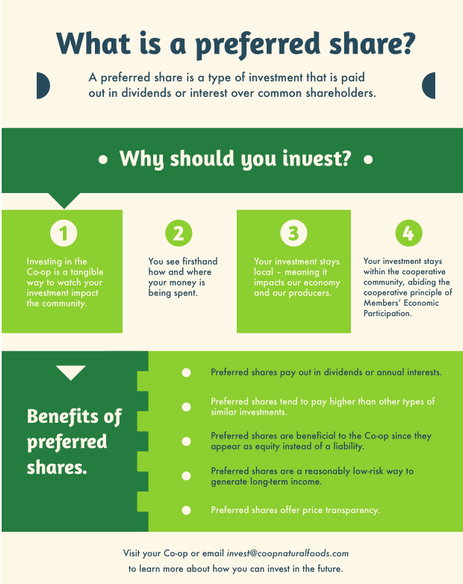 What is a preferred share?

A preferred share is a type of investment that is paid out in dividends or interest over common shareholders.

• Why should you invest? •

1

Investing in the Co-op is a tangible way to watch your investment impact the community.

2

You see firsthand how and where your money is being spent.

3

Your investment stays local – meaning it impacts our economy and our producers.

4

Your investment stays within the cooperative community, abiding the cooperative principle of Members' Economic Participation.

Benefits of preferred shares.

Preferred shares pay out in dividends or annual interests.

Preferred shares tend to pay higher than other types of similar investments.

Preferred shares are beneficial to the Co-op since they appear as equity instead of a liability.

Preferred shares are a reasonably low-risk way to generate long-term income.

Preferred shares offer price transparency.

Visit your Co-op or email invest@coopnaturalfoods.com to learn more about how you can invest in the future.